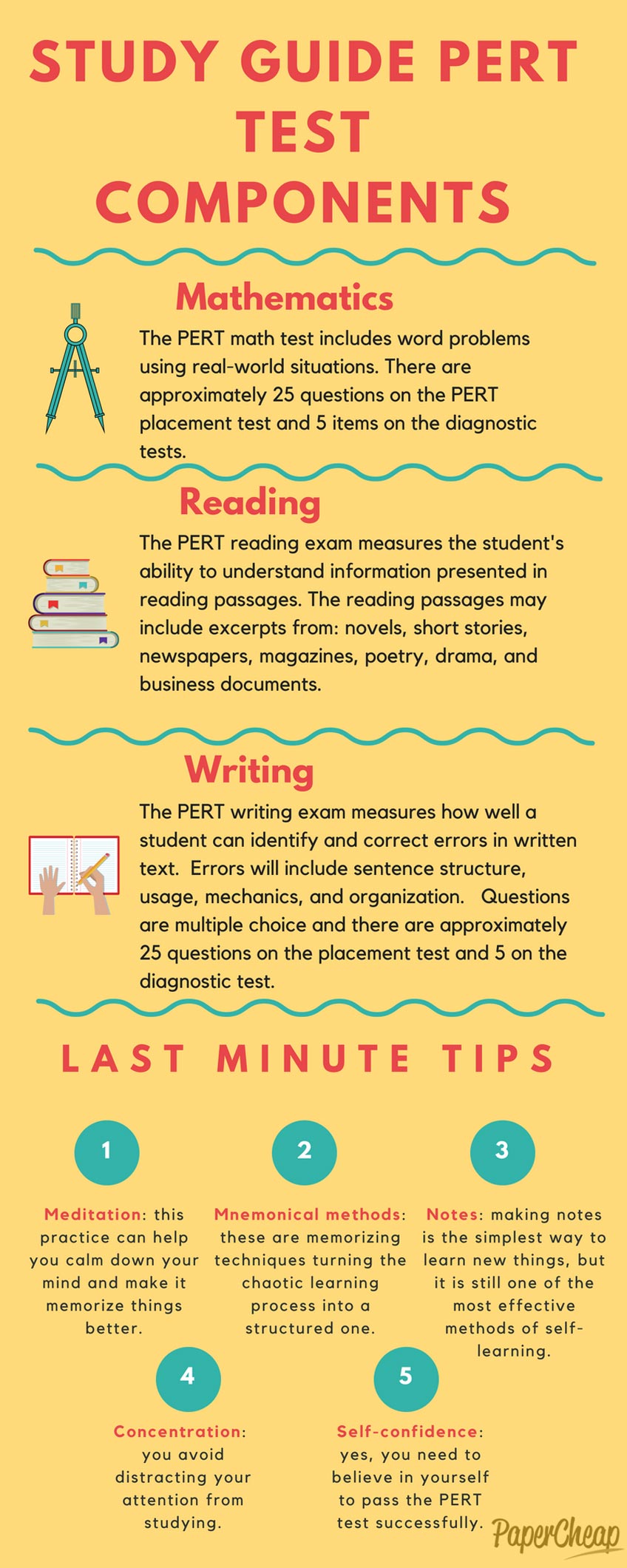 STUDY GUIDE PERT TEST COMPONENTS

Mathematics

The PERT math test includes word problems using real-world situations. There are approximately 25 questions on the PERT placement test and 5 items on the diagnostic tests.

Reading

The PERT reading exam measures the student's ability to understand information presented in reading passages. The reading passages may include excerpts from: novels, short stories, newspapers, magazines, poetry, drama, and business documents.

Writing

The PERT writing exam measures how well a student can identify and correct errors in written text. Errors will include sentence structure, usage, mechanics, and organization. Questions are multiple choice and there are approximately 25 questions on the placement test and 5 on the diagnostic test.

LAST MINUTE TIPS

1

Meditation: this practice can help you calm down your mind and make it memorize things better.

2

Mnemonical methods: these are memorizing techniques turning the chaotic learning process into a structured one.

3

Notes: making notes is the simplest way to learn new things, but it is still one of the most effective methods of self-learning.

4

Concentration: you avoid distracting your attention from studying.

5

Self-confidence: yes, you need to believe in yourself to pass the PERT test successfully.

PaperCheap